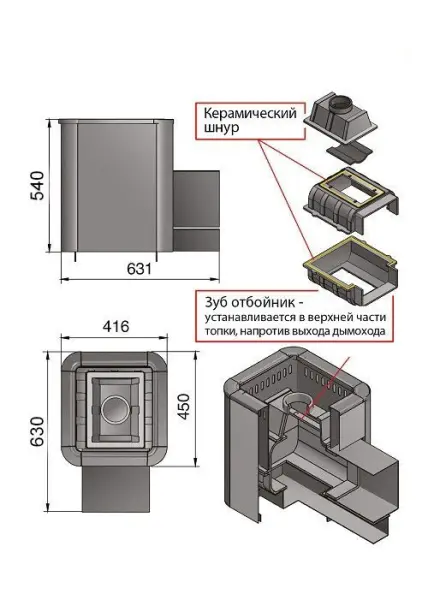 540

631

Керамический шнур

Зуб отбойник - устанавливается в верхней части топки, напротив выхода дымохода

416

630

450